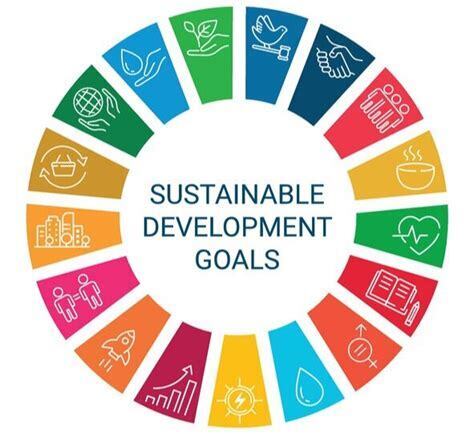 SUSTAINABLE DEVELOPMENT GOALS